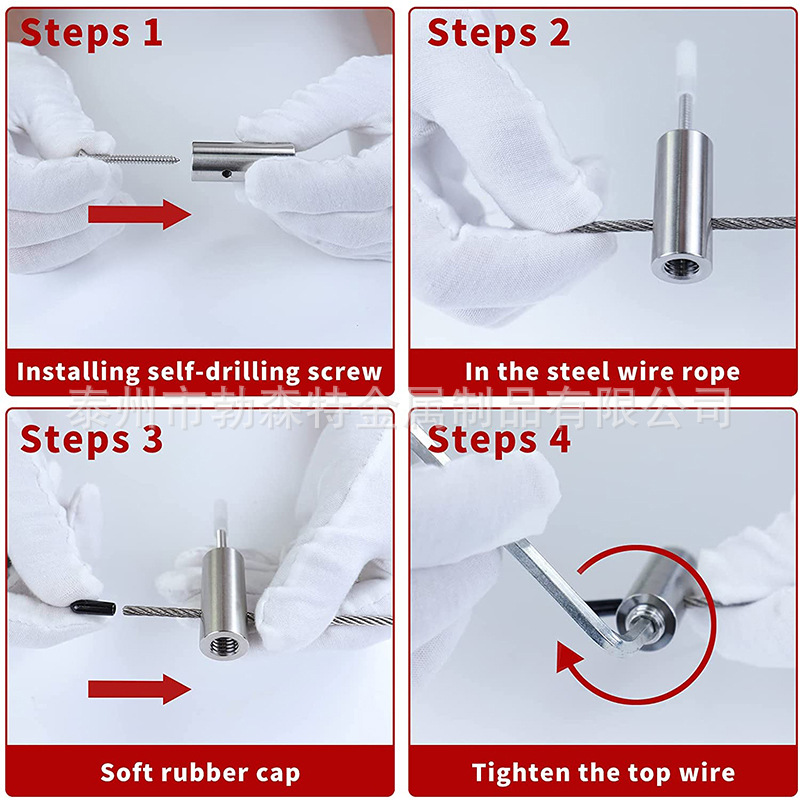 Steps 1

Installing self-drilling screw

Steps 2

In the steel wire rope

泰州市勃森特金属制品有限公司

Steps 3

Soft rubber cap

Steps 4

Tighten the top wire