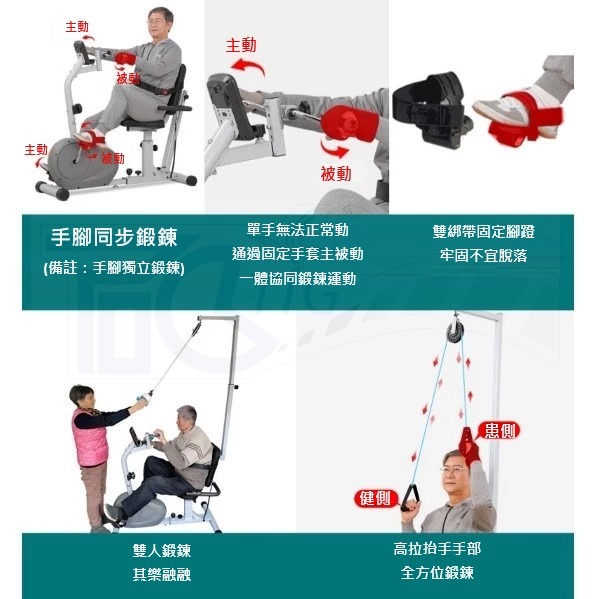 主動
被動
主動
被動

主動
被動

手腳同步鍛鍊
(備註：手腳獨立鍛鍊)

單手無法正常動
通過固定手套主被動
一體協同鍛鍊運動

雙綁帶固定腳蹬
牢固不宜脫落

患側
健側

雙人鍛鍊
其樂融融

高拉抬手手部
全方位鍛鍊